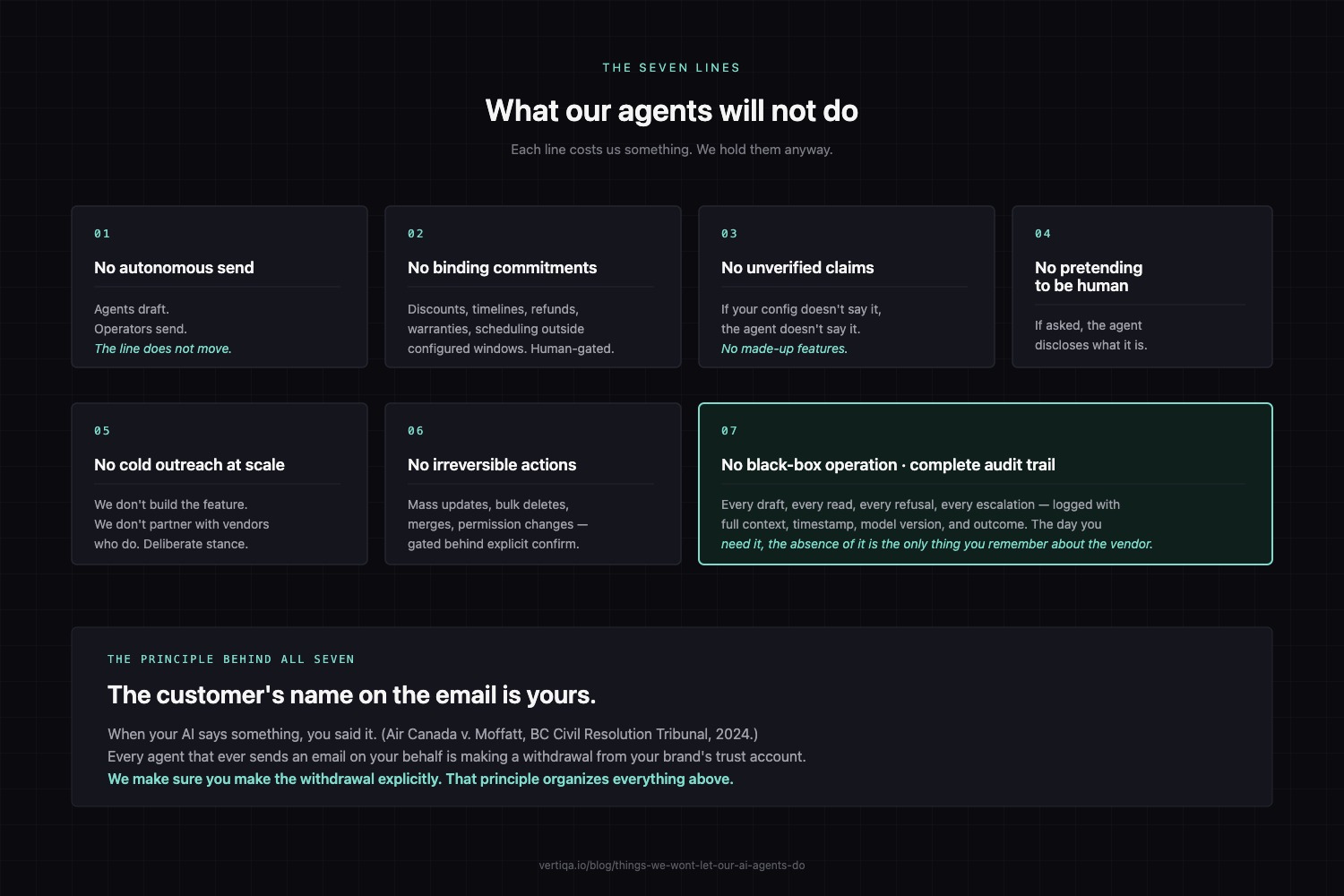 THE SEVEN LINES

What our agents will not do

Each line costs us something. We hold them anyway.

01

No autonomous send

Agents draft.
Operators send.
The line does not move.

02

No binding commitments

Discounts, timelines, refunds, warranties, scheduling outside configured windows. Human-gated.

03

No unverified claims

If your config doesn't say it, the agent doesn't say it.
No made-up features.

04

No pretending
to be human

If asked, the agent discloses what it is.

05

No cold outreach at scale

We don't build the feature.
We don't partner with vendors who do. Deliberate stance.

06

No irreversible actions

Mass updates, bulk deletes, merges, permission changes — gated behind explicit confirm.

07

No black-box operation · complete audit trail

Every draft, every read, every refusal, every escalation — logged with full context, timestamp, model version, and outcome. The day you need it, the absence of it is the only thing you remember about the vendor.

THE PRINCIPLE BEHIND ALL SEVEN

The customer's name on the email is yours.

When your AI says something, you said it. (Air Canada v. Moffatt, BC Civil Resolution Tribunal, 2024.)
Every agent that ever sends an email on your behalf is making a withdrawal from your brand's trust account.
We make sure you make the withdrawal explicitly. That principle organizes everything above.

vertiqa.io/blog/things-we-wont-let-our-ai-agents-do